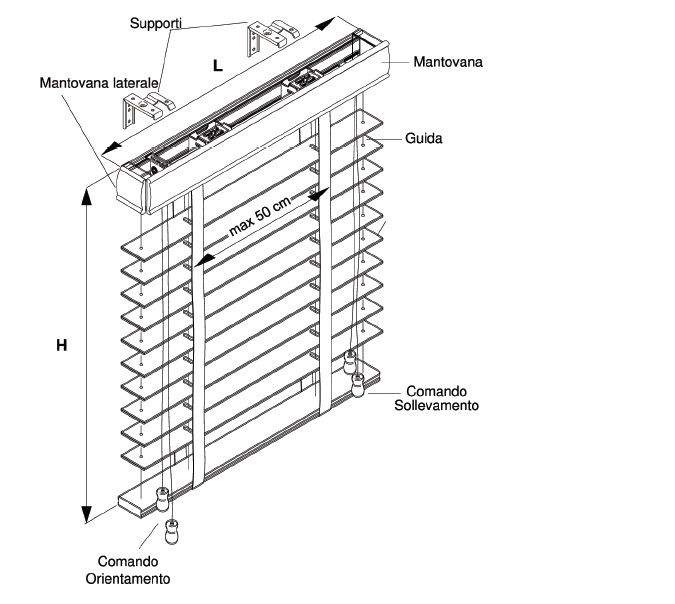 Supporti

L

Mantovana

Mantovana laterale

Guida

max 50 cm

H

Comando
Sollevamento

Comando
Orientamento